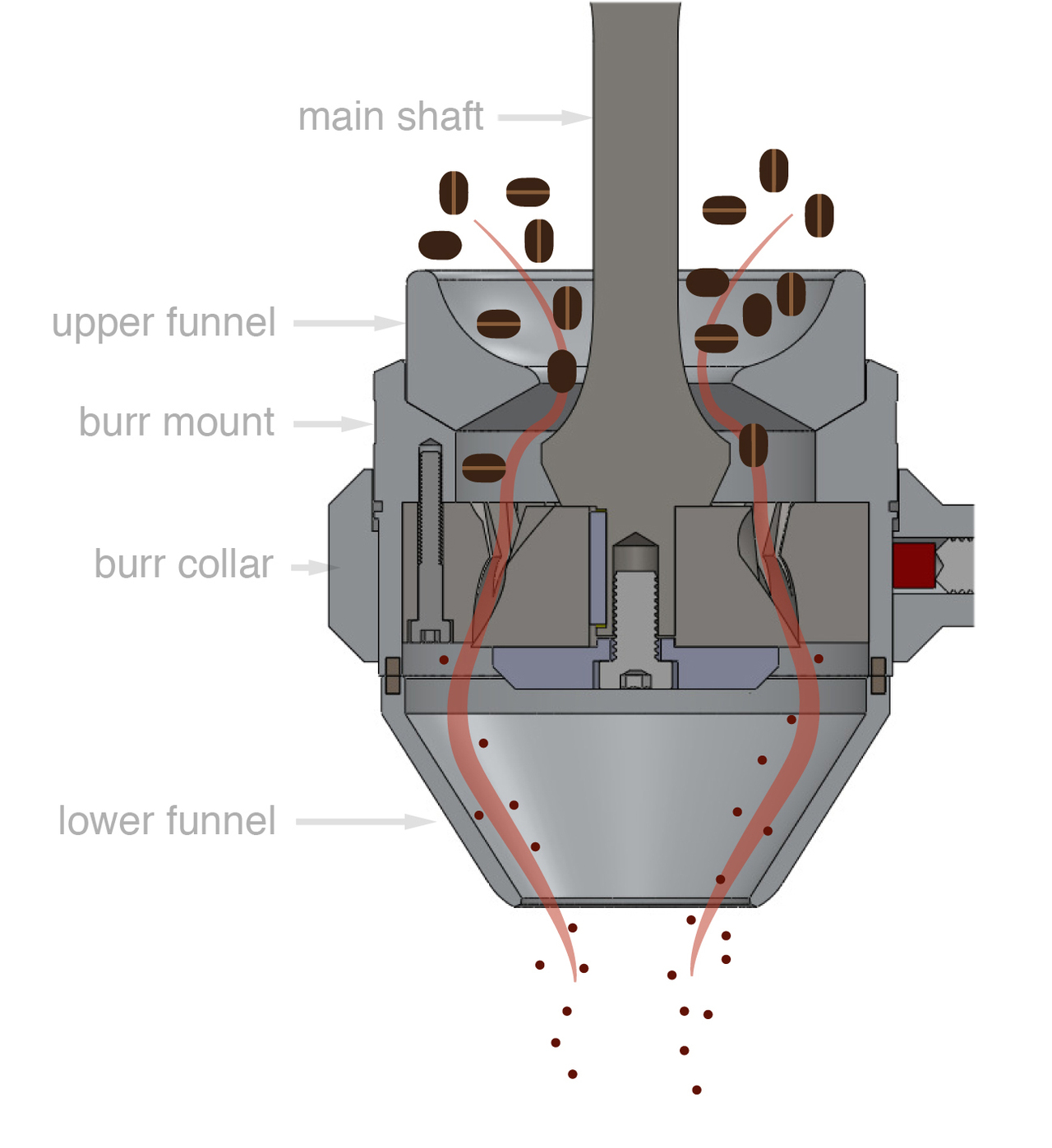 main shaft

upper funnel

burr mount

burr collar

lower funnel