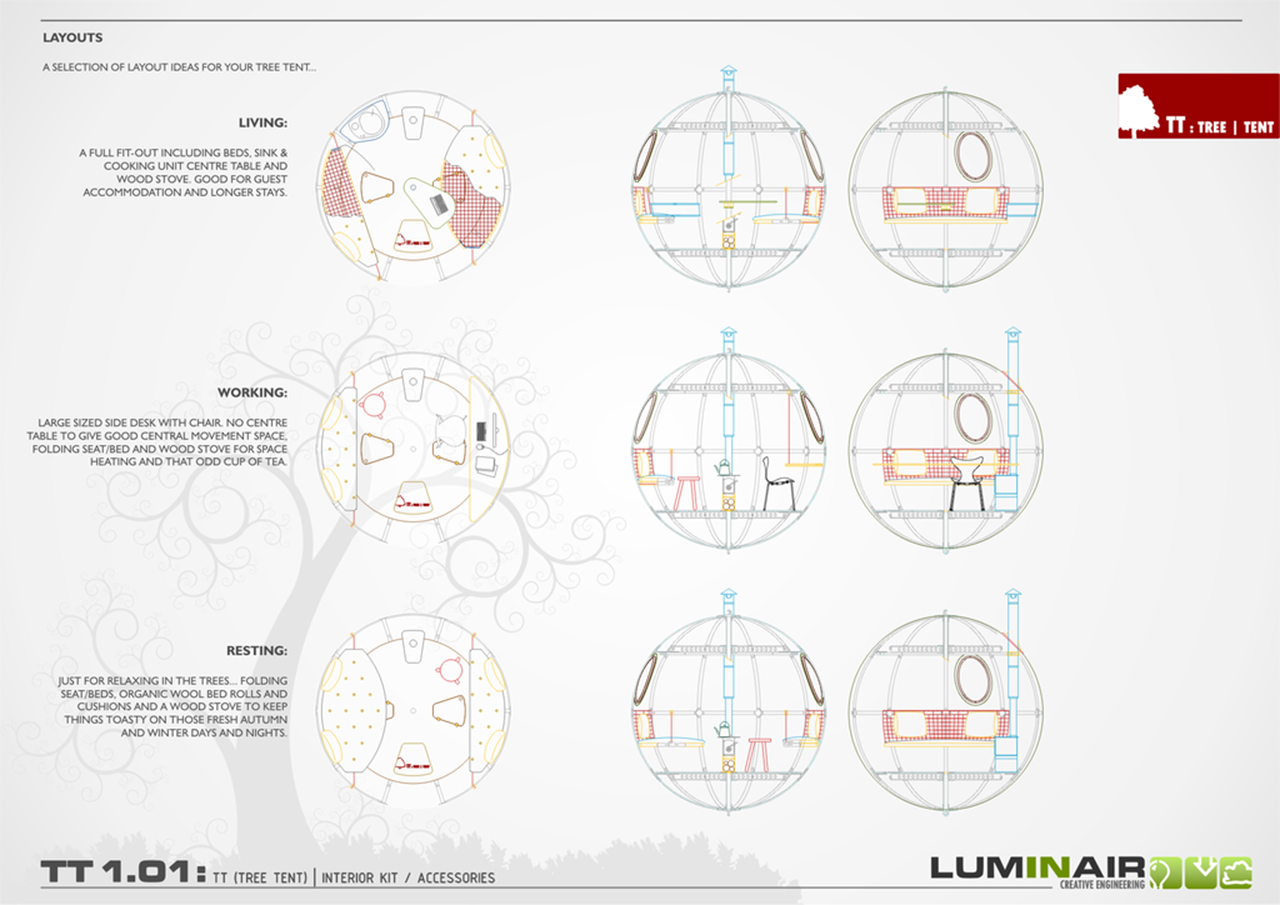 LAYOUTS

A SELECTION OF LAYOUT IDEAS FOR YOUR TREE TENT...

TT : TREE | TENT

LIVING:

A FULL FIT-OUT INCLUDING BEDS, SINK & COOKING UNIT CENTRE TABLE AND WOOD STOVE. GOOD FOR GUEST ACCOMMODATION AND LONGER STAYS.

WORKING:

LARGE SIZED SIDE DESK WITH CHAIR. NO CENTRE TABLE TO GIVE GOOD CENTRAL MOVEMENT SPACE, FOLDING SEAT/BED AND WOOD STOVE FOR SPACE HEATING AND THAT ODD CUP OF TEA.

RESTING:

JUST FOR RELAXING IN THE TREES... FOLDING SEAT/BEDS, ORGANIC WOOL BED ROLLS AND CUSHIONS AND A WOOD STOVE TO KEEP THINGS TOASTY ON THOSE FRESH AUTUMN AND WINTER DAYS AND NIGHTS.

TT 1.01: TT (TREE TENT) | INTERIOR KIT / ACCESSORIES

LUMINAIR
CREATIVE ENGINEERING