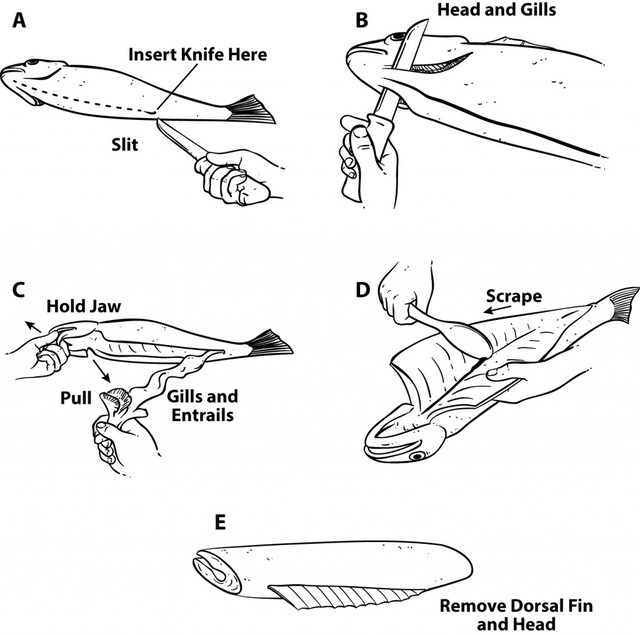 A

Insert Knife Here

Slit

B

Head and Gills

C

Hold Jaw

Pull

Gills and Entrails

D

Scrape

E

Remove Dorsal Fin and Head