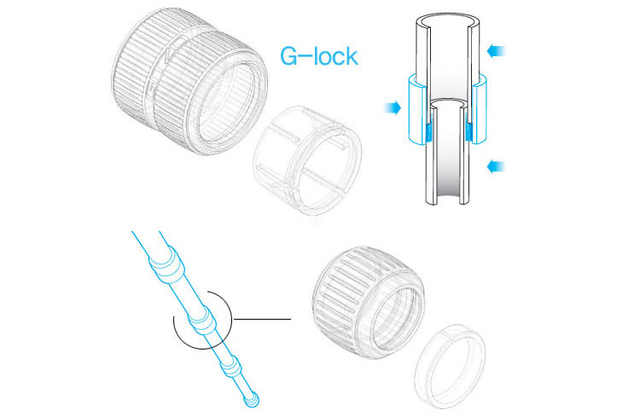 G-lock