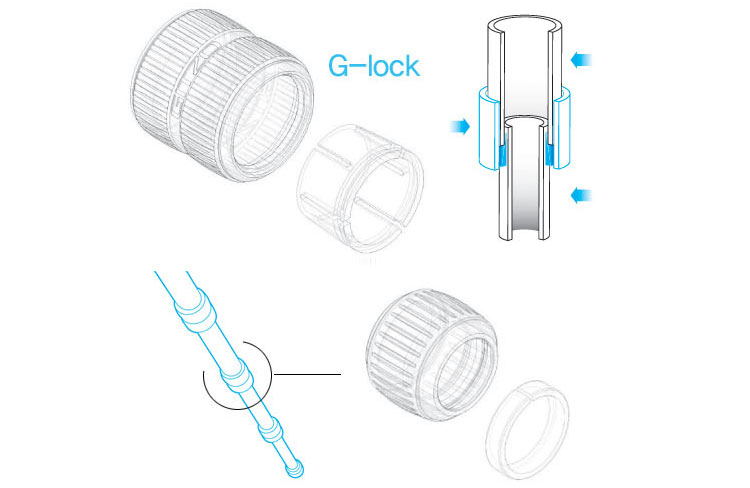 G-lock