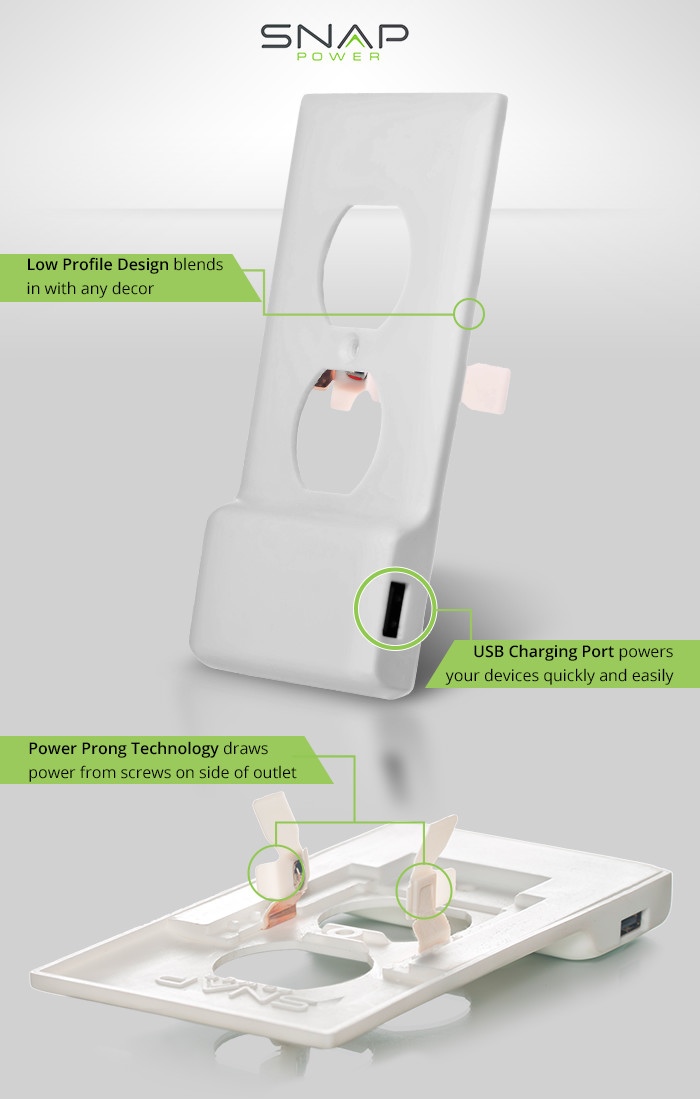 SNAP
POWER

Low Profile Design blends in with any decor

USB Charging Port powers your devices quickly and easily

Power Prong Technology draws power from screws on side of outlet

SNAP