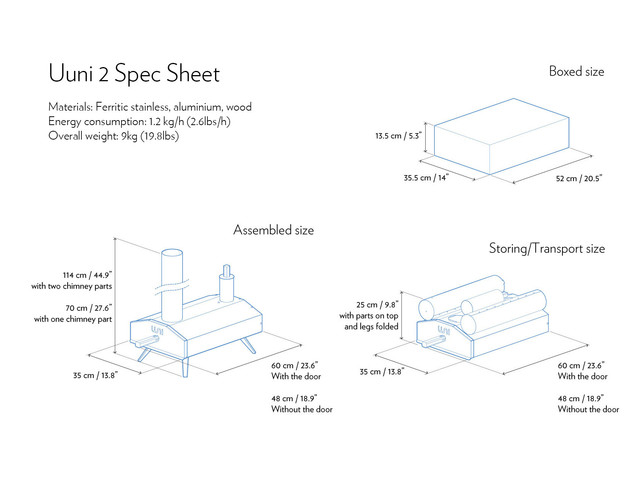 Uuni 2 Spec Sheet

Materials: Ferritic stainless, aluminium, wood
Energy consumption: 1.2 kg/h (2.6lbs/h)
Overall weight: 9kg (19.8lbs)

Boxed size

13.5 cm / 5.3"

35.5 cm / 14"

52 cm / 20.5"

Assembled size

114 cm / 44.9"
with two chimney parts

70 cm / 27.6"
with one chimney part

Uuni

35 cm / 13.8"

60 cm / 23.6"
With the door

48 cm / 18.9"
Without the door

Storing/Transport size

25 cm / 9.8"
with parts on top
and legs folded

Uuni

35 cm / 13.8"

60 cm / 23.6"
With the door

48 cm / 18.9"
Without the door