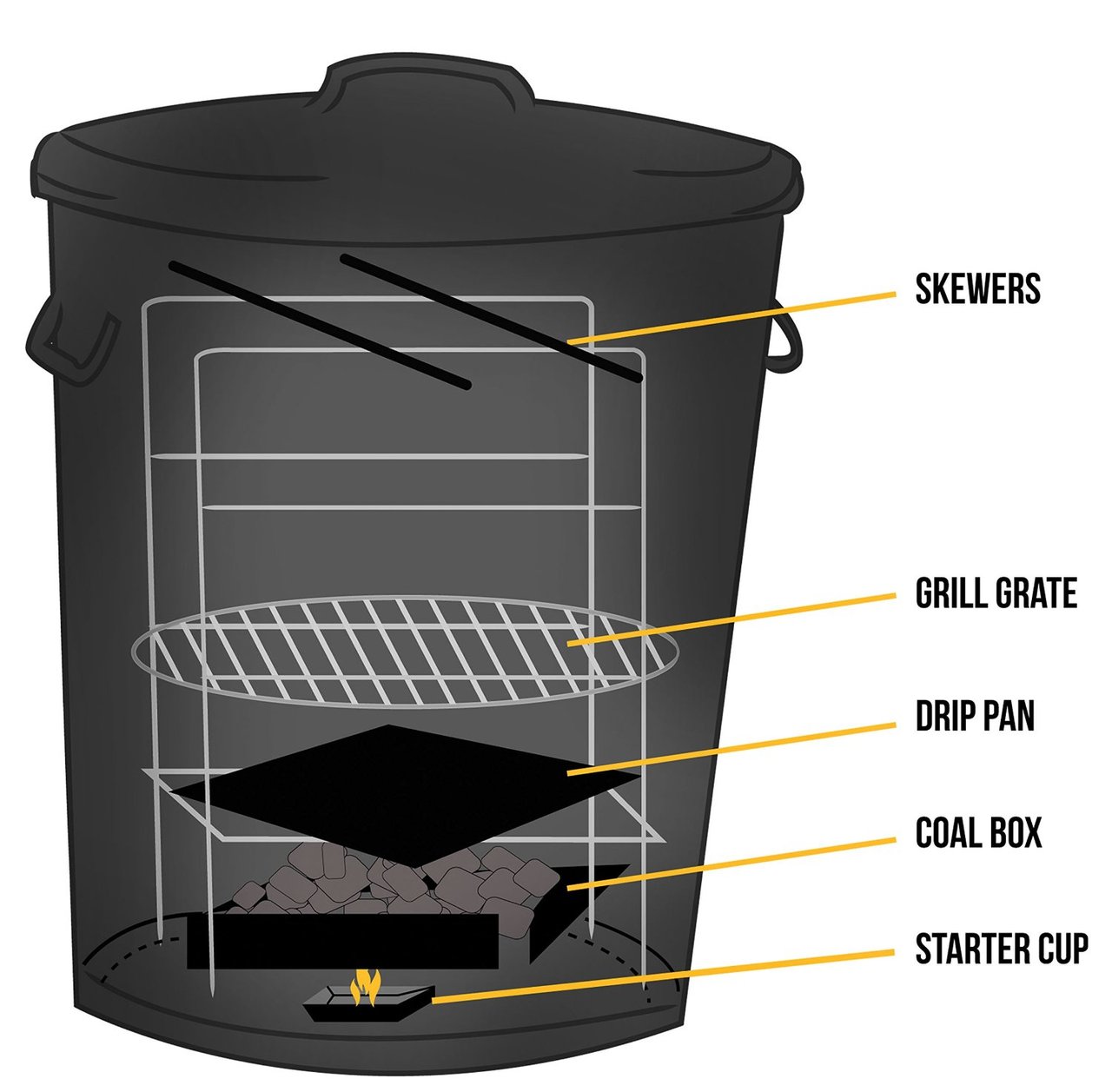 SKEWERS

GRILL GRATE

DRIP PAN

COAL BOX

STARTER CUP