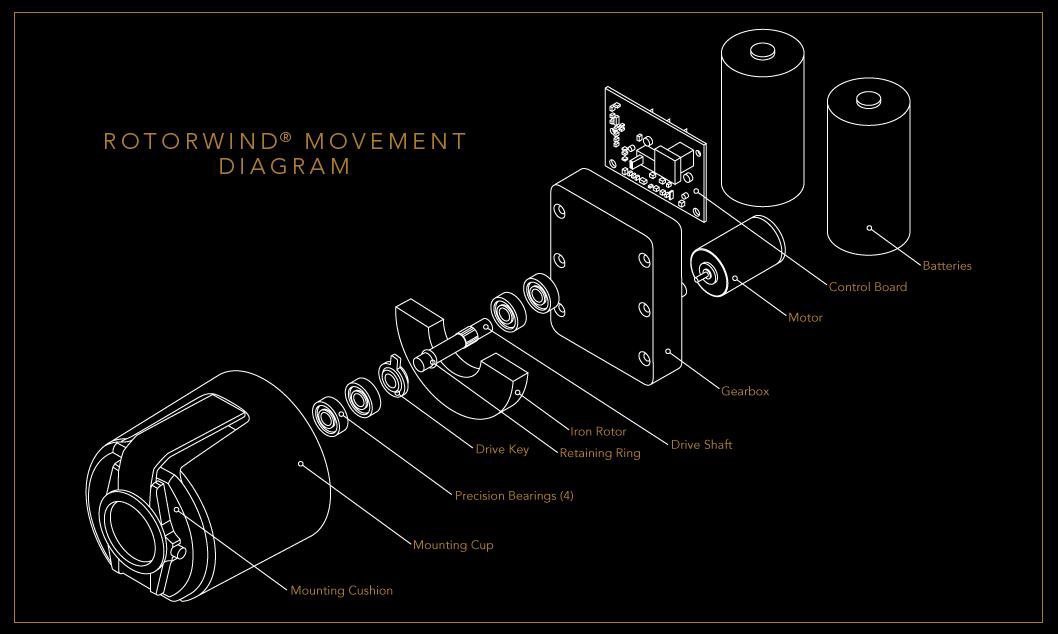 ROTORWIND® MOVEMENT DIAGRAM

Batteries

Control Board

Motor

Gearbox

Drive Shaft

Iron Rotor

Retaining Ring

Drive Key

Precision Bearings (4)

Mounting Cup

Mounting Cushion